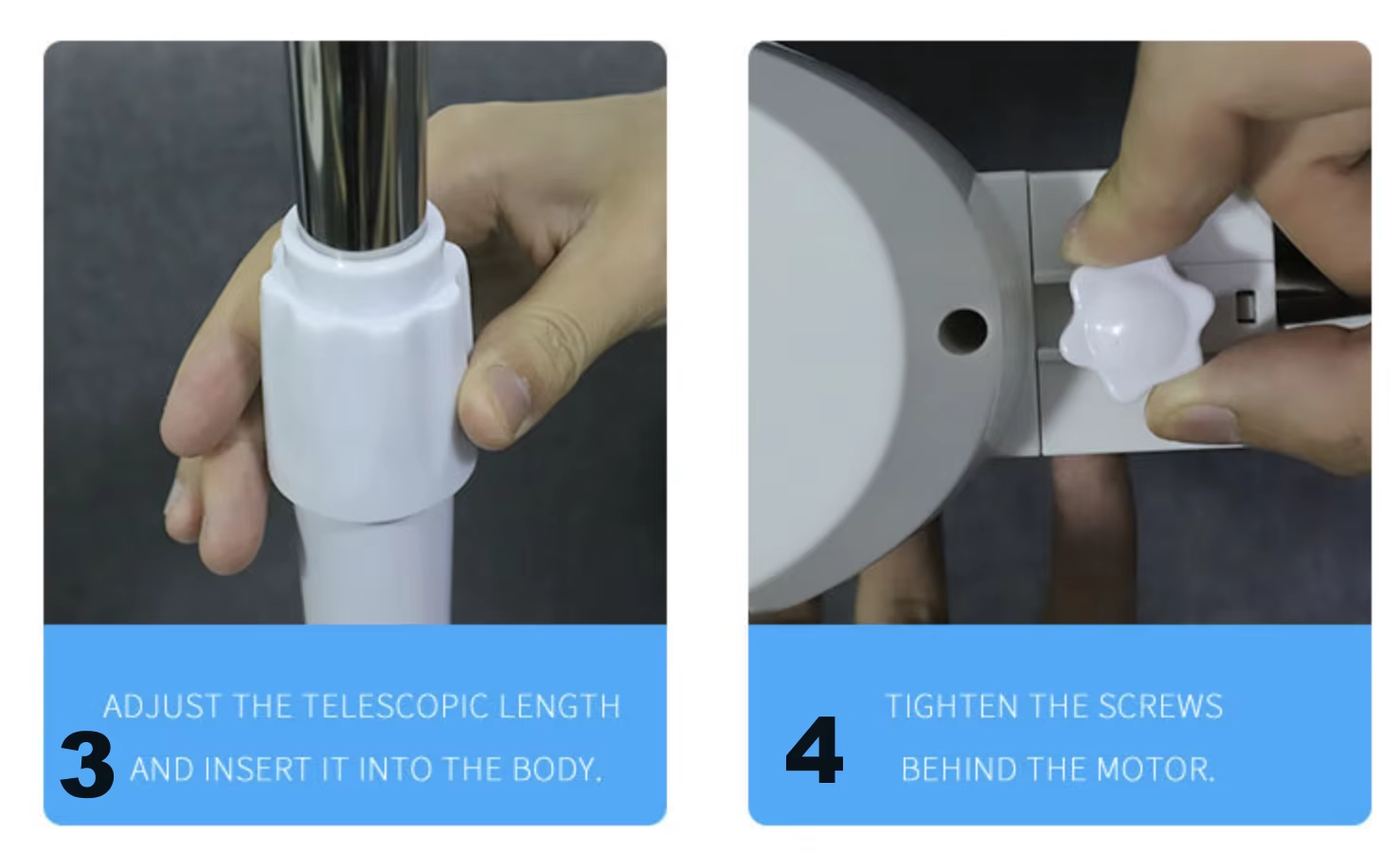 3 ADJUST THE TELESCOPIC LENGTH AND INSERT IT INTO THE BODY.

4 TIGHTEN THE SCREWS BEHIND THE MOTOR.