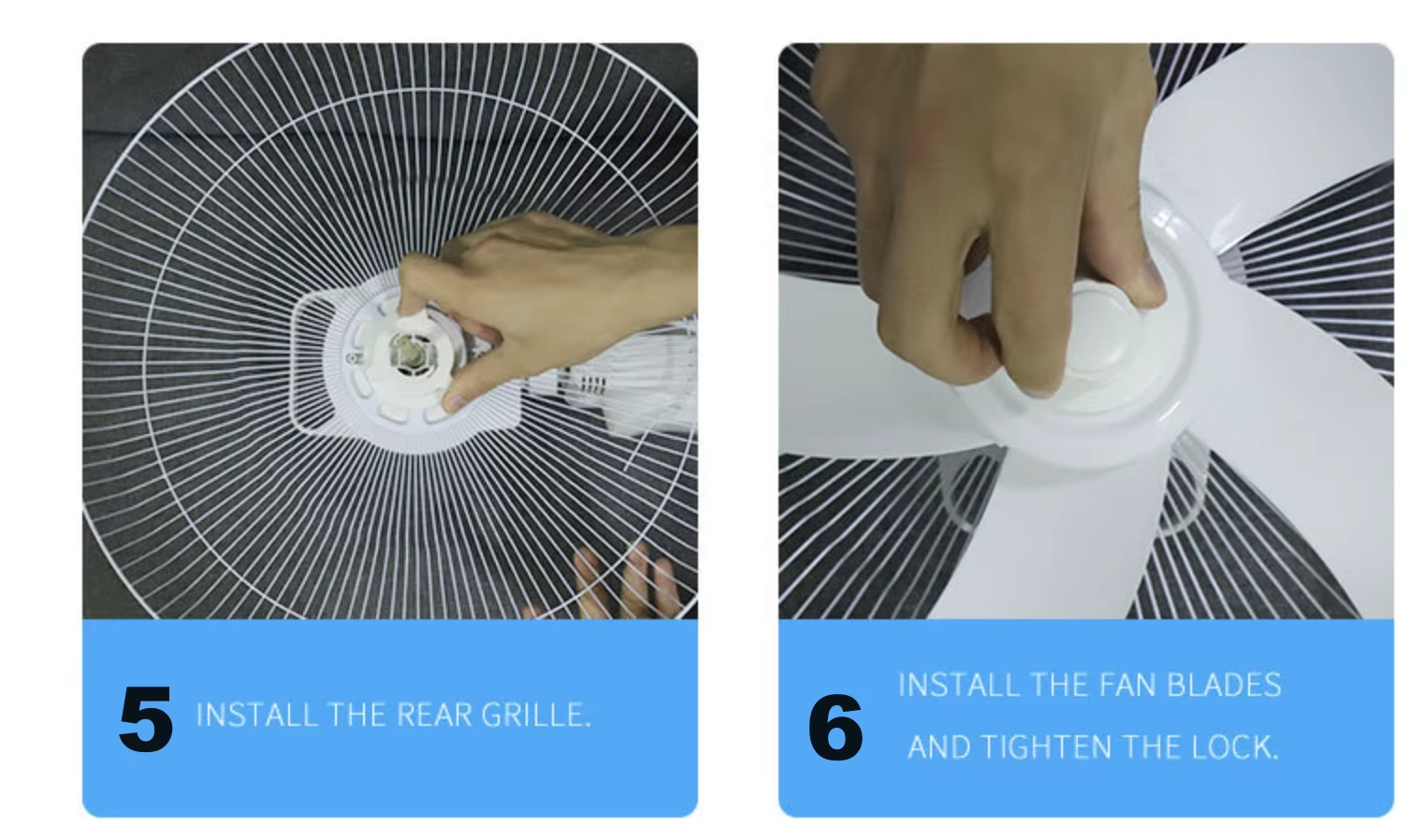 5 INSTALL THE REAR GRILLE.

6 INSTALL THE FAN BLADES AND TIGHTEN THE LOCK.